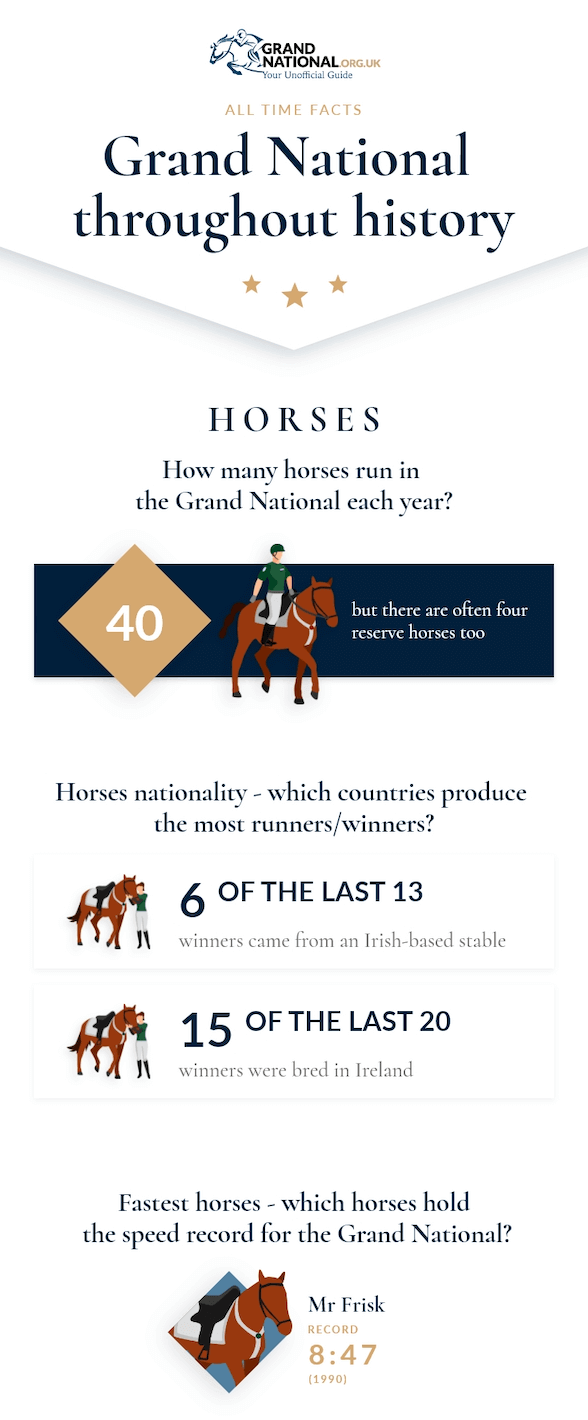 GRAND NATIONAL.ORG.UK
Your Unofficial Guide

ALL TIME FACTS

Grand National throughout history

HORSES

How many horses run in the Grand National each year?

40

but there are often four reserve horses too

Horses nationality - which countries produce the most runners/winners?

6 OF THE LAST 13
winners came from an Irish-based stable

15 OF THE LAST 20
winners were bred in Ireland

Fastest horses - which horses hold the speed record for the Grand National?

Mr Frisk
RECORD
8:47
(1990)